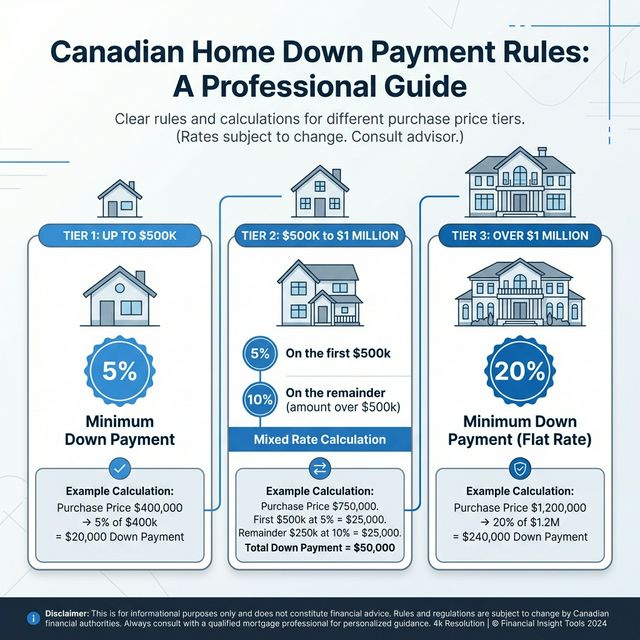 Canadian Home Down Payment Rules: A Professional Guide

Clear rules and calculations for different purchase price tiers. (Rates subject to change. Consult advisor.)

TIER 1: UP TO $500K

5%

Minimum Down Payment

Example Calculation:
Purchase Price $400,000
→ 5% of $400k
= $20,000 Down Payment

TIER 2: $500K to $1 MILLION

5% On the first $500k

10% On the remainder (amount over $500k)

Mixed Rate Calculation

Example Calculation:
Purchase Price $750,000.
First $500k at 5% = $25,000.
Remainder $250k at 10% = $25,000.
Total Down Payment = $50,000

TIER 3: OVER $1 MILLION

20%

Minimum Down Payment (Flat Rate)

Example Calculation:
Purchase Price $1,200,000
→ 20% of $1.2M
= $240,000 Down Payment

Disclaimer: This is for informational purposes only and does not constitute financial advice. Rules and regulations are subject to change by Canadian financial authorities. Always consult with a qualified mortgage professional for personalized guidance. 4k Resolution | © Financial Insight Tools 2024